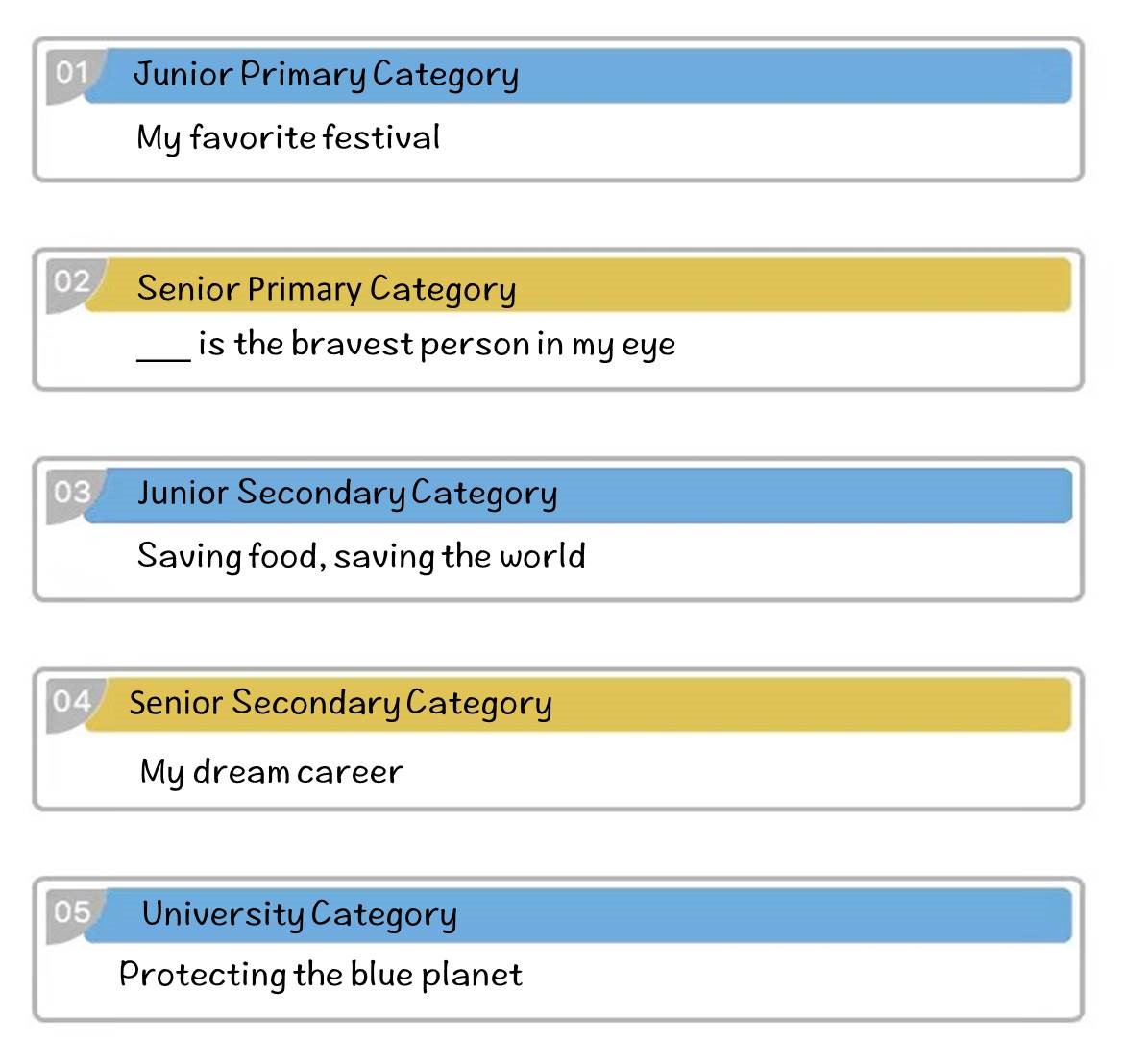 01 Junior Primary Category

My favorite festival

02 Senior Primary Category

____ is the bravest person in my eye

03 Junior Secondary Category

Saving food, saving the world

04 Senior Secondary Category

My dream career

05 University Category

Protecting the blue planet